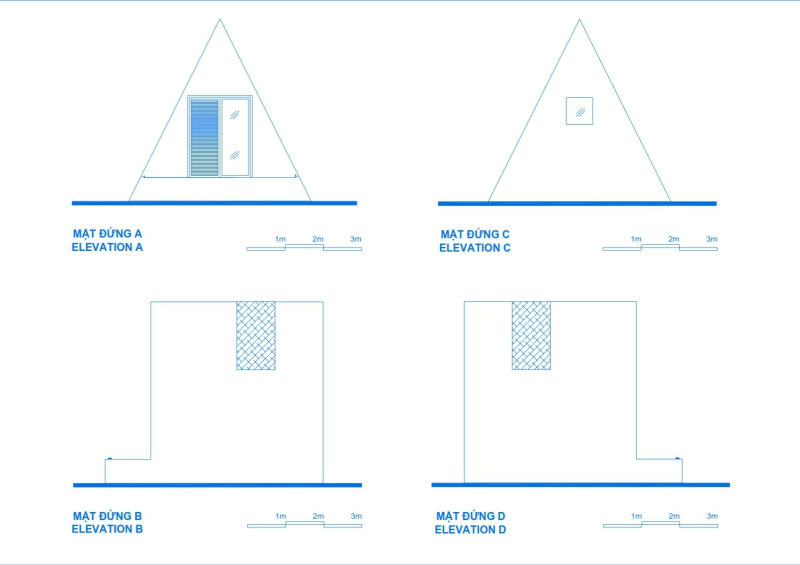 MẶT ĐỨNG A
ELEVATION A

1m 2m 3m

MẶT ĐỨNG C
ELEVATION C

1m 2m 3m

MẶT ĐỨNG B
ELEVATION B

1m 2m 3m

MẶT ĐỨNG D
ELEVATION D

1m 2m 3m